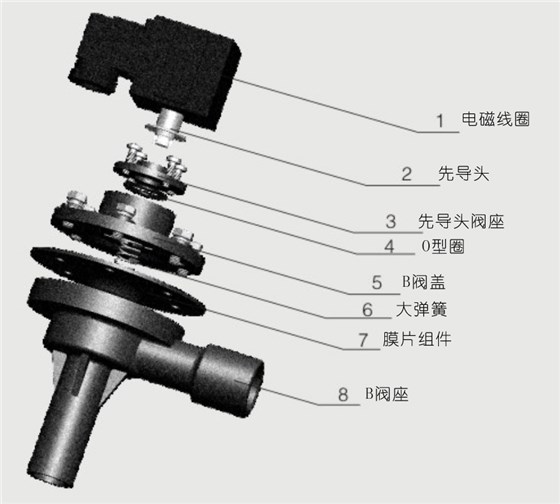 1 电磁线圈
2 先导头
3 先导头阀座
4 0型圈
5 B阀盖
6 大弹簧
7 膜片组件
8 B阀座