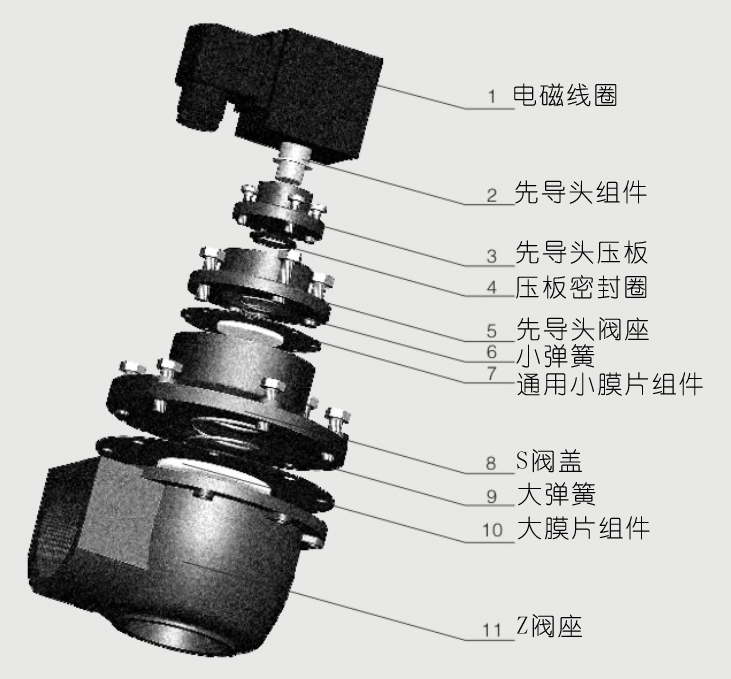 1 电磁线圈

2 先导头组件

3 先导头压板

4 压板密封圈

5 先导头阀座

6 小弹簧

7 通用小膜片组件

8 S阀盖

9 大弹簧

10 大膜片组件

11 Z阀座